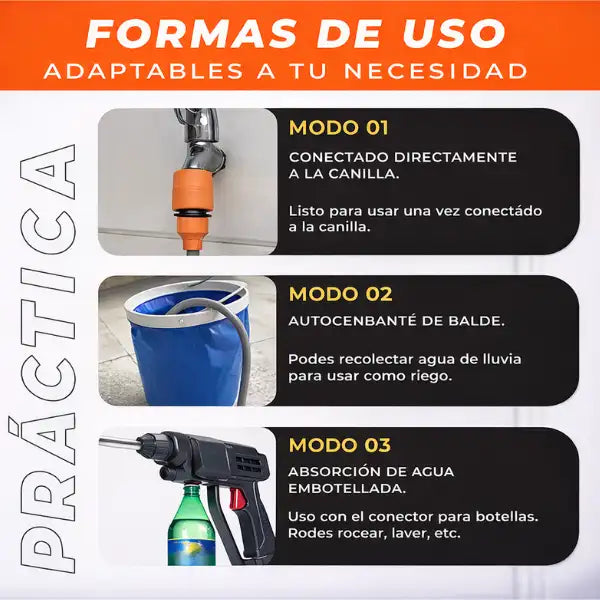 FORMAS DE USO
ADAPTABLES A TU NECESIDAD

PRÁCTICA

MODO 01
CONECTADO DIRECTAMENTE A LA CANILLA.

Listo para usar una vez conectádo a la canilla.

MODO 02
AUTOCENBANTÉ DE BALDE.

Podes recolectar agua de lluvia para usar como riego.

MODO 03
ABSORCIÓN DE AGUA EMBOTELLADA.

Uso con el conector para botellas. Rodes rocear, laver, etc.