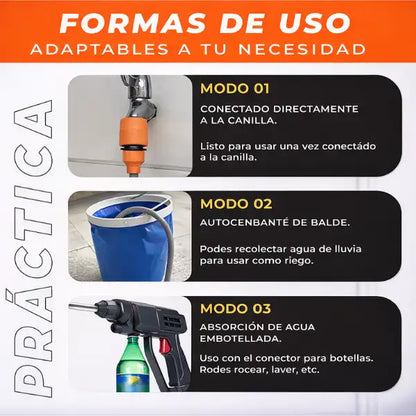 FORMAS DE USO
ADAPTABLES A TU NECESIDAD

PRÁCTICA

MODO 01
CONECTADO DIRECTAMENTE A LA CANILLA.

Listo para usar una vez conectádo a la canilla.

MODO 02
AUTOCENBANTÉ DE BALDE.

Podes recolectar agua de lluvia para usar como riego.

MODO 03
ABSORCIÓN DE AGUA EMBOTELLADA.

Uso con el conector para botellas. Rodes rocear, laver, etc.